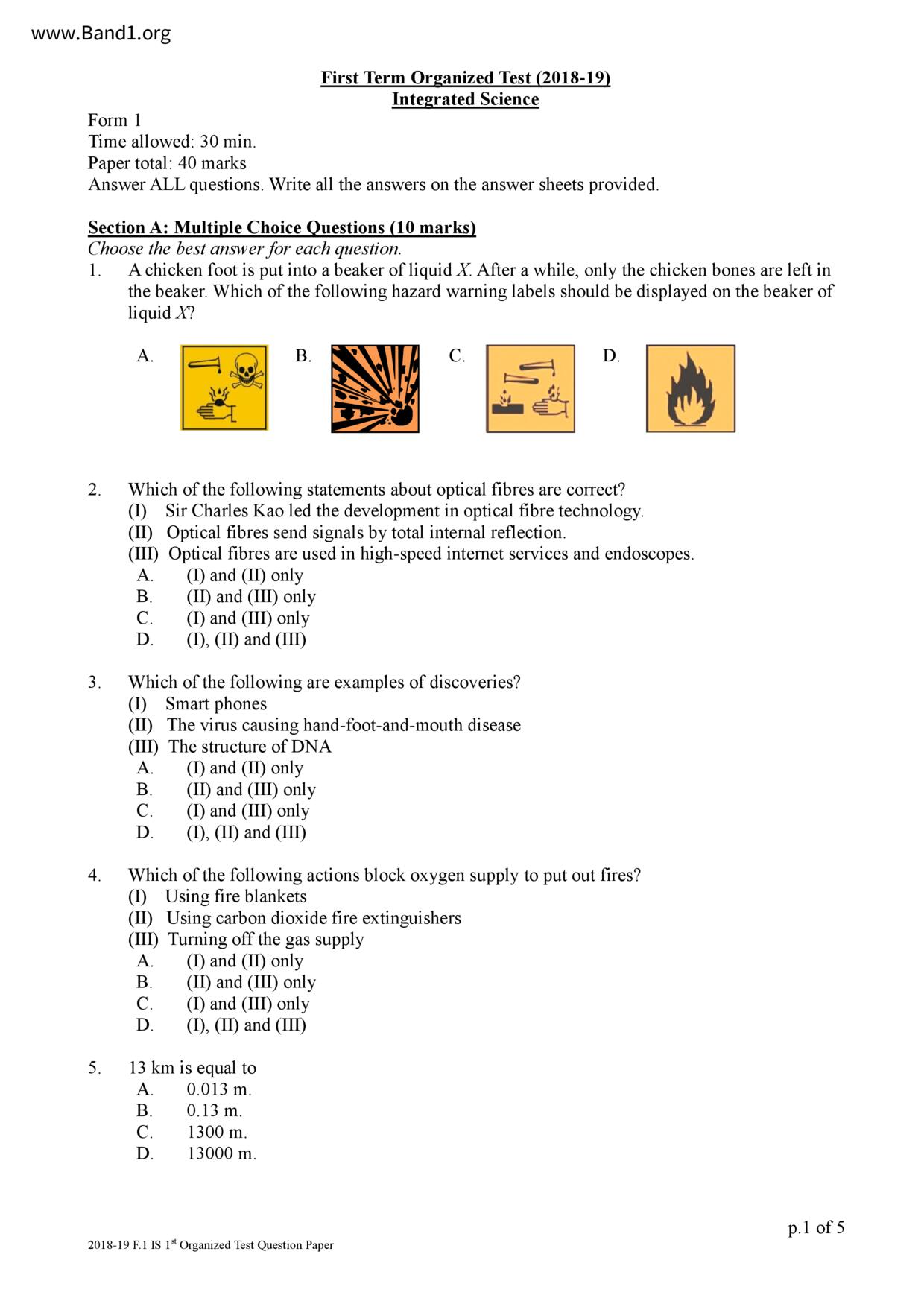 www.Band1.org

First Term Organized Test (2018-19)
Integrated Science

Form 1
Time allowed: 30 min.
Paper total: 40 marks
Answer ALL questions. Write all the answers on the answer sheets provided.

Section A: Multiple Choice Questions (10 marks)
Choose the best answer for each question.

1. A chicken foot is put into a beaker of liquid $X$. After a while, only the chicken bones are left in the beaker. Which of the following hazard warning labels should be displayed on the beaker of liquid $X$?

A. B. C. D.

2. Which of the following statements about optical fibres are correct?
(I) Sir Charles Kao led the development in optical fibre technology.
(II) Optical fibres send signals by total internal reflection.
(III) Optical fibres are used in high-speed internet services and endoscopes.
A. (I) and (II) only
B. (II) and (III) only
C. (I) and (III) only
D. (I), (II) and (III)

3. Which of the following are examples of discoveries?
(I) Smart phones
(II) The virus causing hand-foot-and-mouth disease
(III) The structure of DNA
A. (I) and (II) only
B. (II) and (III) only
C. (I) and (III) only
D. (I), (II) and (III)

4. Which of the following actions block oxygen supply to put out fires?
(I) Using fire blankets
(II) Using carbon dioxide fire extinguishers
(III) Turning off the gas supply
A. (I) and (II) only
B. (II) and (III) only
C. (I) and (III) only
D. (I), (II) and (III)

5. 13 km is equal to
A. 0.013 m.
B. 0.13 m.
C. 1300 m.
D. 13000 m.

p.1 of 5

2018-19 F.1 IS 1$^{st}$ Organized Test Question Paper