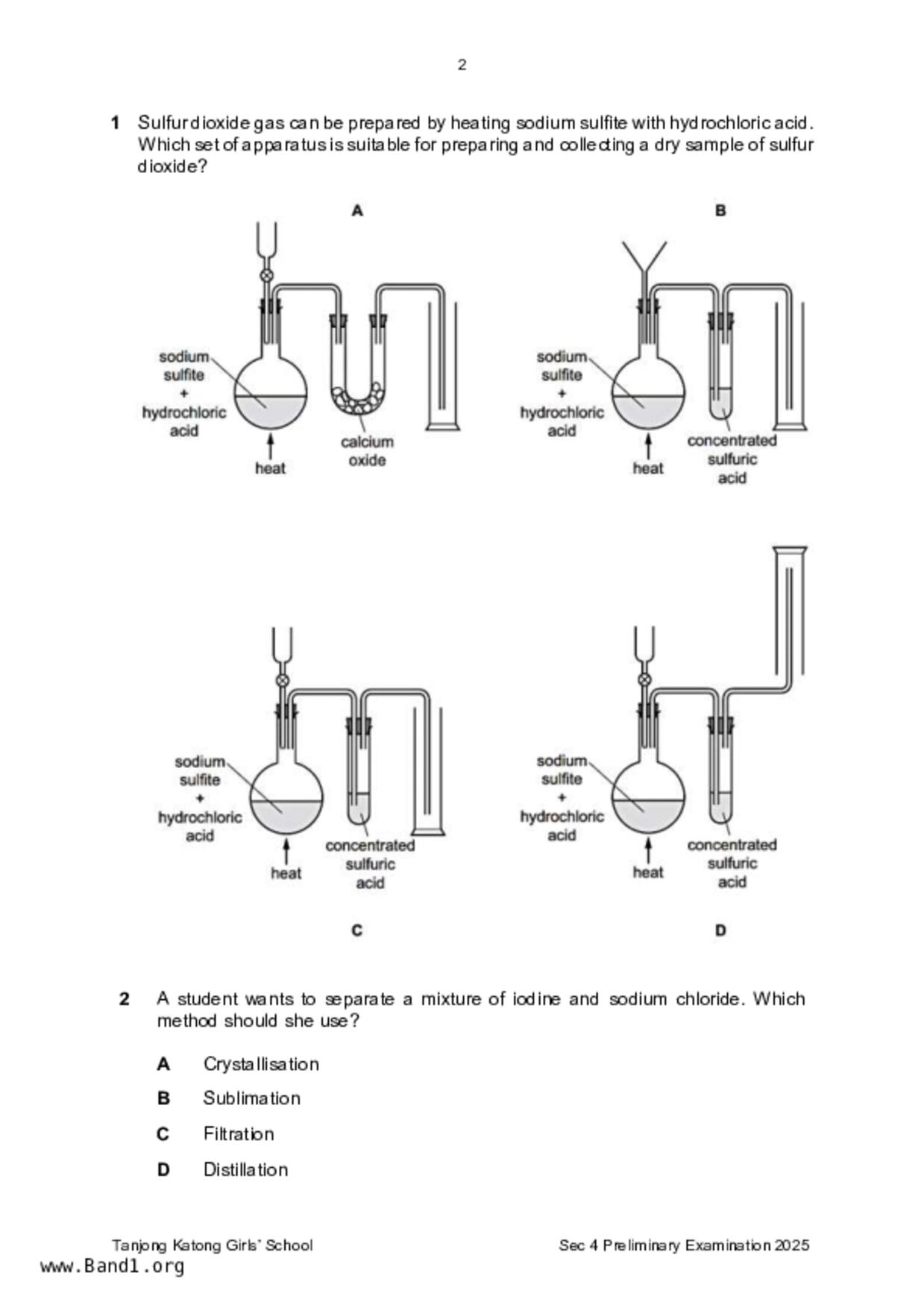 2

1 Sulfur dioxide gas can be prepared by heating sodium sulfite with hydrochloric acid. Which set of apparatus is suitable for preparing and collecting a dry sample of sulfur dioxide?

A

sodium sulfite + hydrochloric acid

heat

calcium oxide

B

sodium sulfite + hydrochloric acid

heat

concentrated sulfuric acid

sodium sulfite + hydrochloric acid

heat

concentrated sulfuric acid

C

sodium sulfite + hydrochloric acid

heat

concentrated sulfuric acid

D

2 A student wants to separate a mixture of iodine and sodium chloride. Which method should she use?

A Crystallisation

B Sublimation

C Filtration

D Distillation

Tanjong Katong Girls' School

Sec 4 Preliminary Examination 2025

www.Band1.org