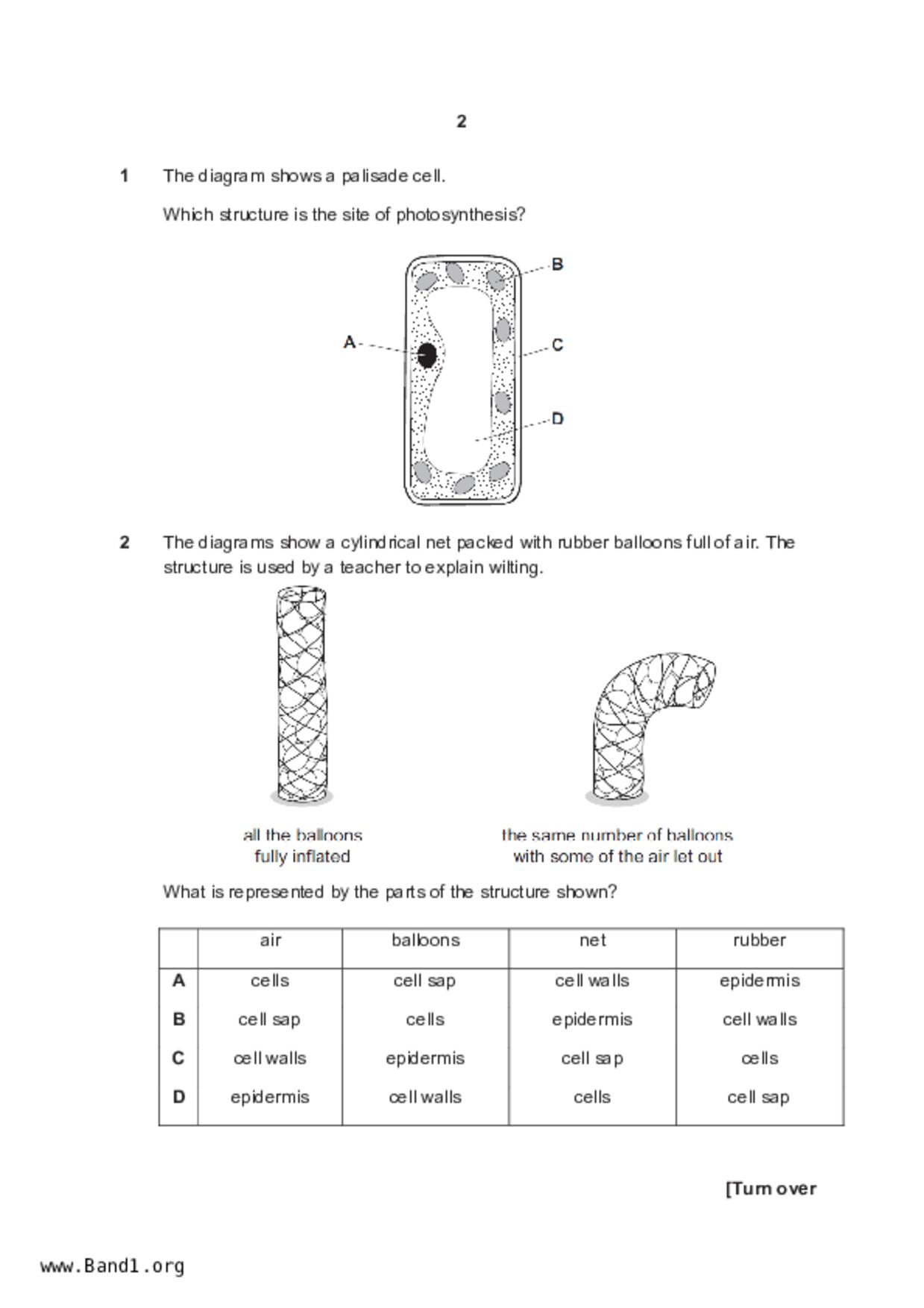 2

1 The diagram shows a palisade cell.

Which structure is the site of photosynthesis?

B

A

C

D

2 The diagrams show a cylindrical net packed with rubber balloons full of air. The structure is used by a teacher to explain wilting.

all the balloons fully inflated

the same number of balloons with some of the air let out

What is represented by the parts of the structure shown?

| | air | balloons | net | rubber |
|---|---|---|---|---|
| A | cells | cell sap | cell walls | epidermis |
| B | cell sap | cells | epidermis | cell walls |
| C | cell walls | epidermis | cell sap | cells |
| D | epidermis | cell walls | cells | cell sap |

[Turn over

www.Band1.org