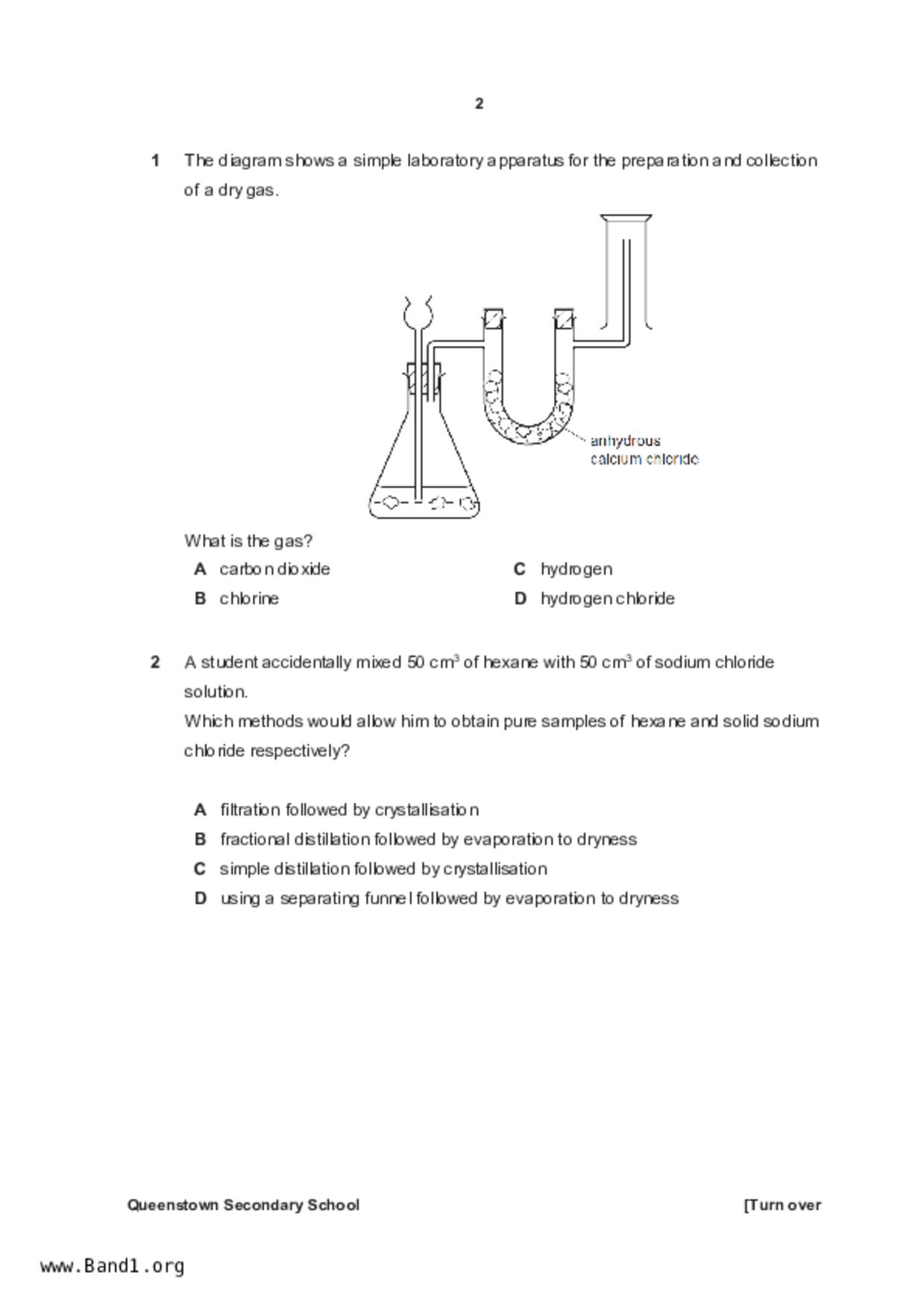 2

1 The diagram shows a simple laboratory apparatus for the preparation and collection of a dry gas.

anhydrous calcium chloride

What is the gas?

A carbon dioxide

B chlorine

C hydrogen

D hydrogen chloride

2 A student accidentally mixed 50 $cm^3$ of hexane with 50 $cm^3$ of sodium chloride solution.

Which methods would allow him to obtain pure samples of hexane and solid sodium chloride respectively?

A filtration followed by crystallisation

B fractional distillation followed by evaporation to dryness

C simple distillation followed by crystallisation

D using a separating funnel followed by evaporation to dryness

Queenstown Secondary School

[Turn over

www.Band1.org