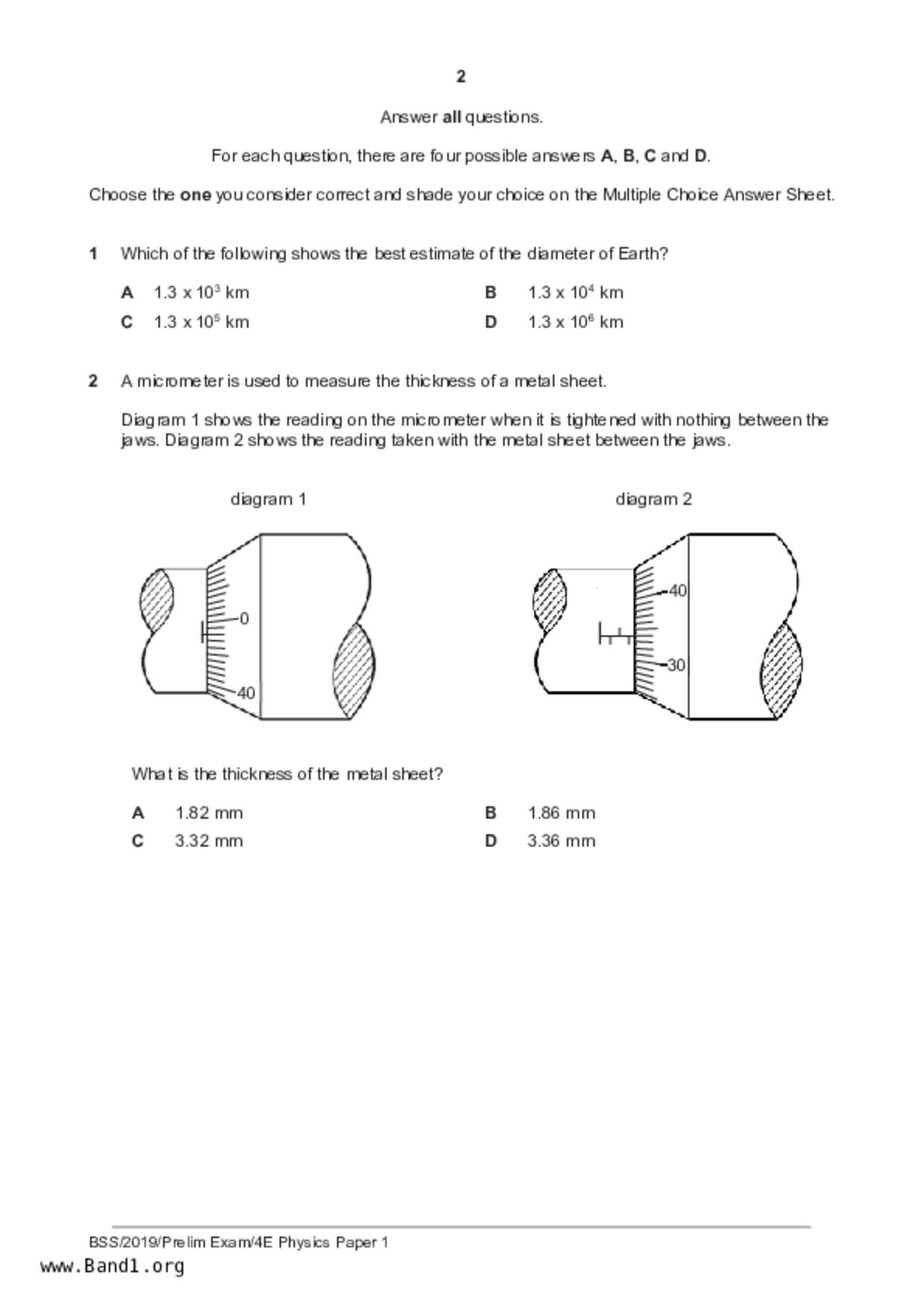 2

Answer all questions.

For each question, there are four possible answers A, B, C and D.

Choose the one you consider correct and shade your choice on the Multiple Choice Answer Sheet.

1 Which of the following shows the best estimate of the diameter of Earth?

A $1.3 \times 10^3$ km
B $1.3 \times 10^4$ km
C $1.3 \times 10^5$ km
D $1.3 \times 10^6$ km

2 A micrometer is used to measure the thickness of a metal sheet.

Diagram 1 shows the reading on the micrometer when it is tightened with nothing between the jaws. Diagram 2 shows the reading taken with the metal sheet between the jaws.

diagram 1

0
40

diagram 2

40
30

What is the thickness of the metal sheet?

A 1.82 mm
B 1.86 mm
C 3.32 mm
D 3.36 mm

BSS/2019/Prelim Exam/4E Physics Paper 1
www.Band1.org