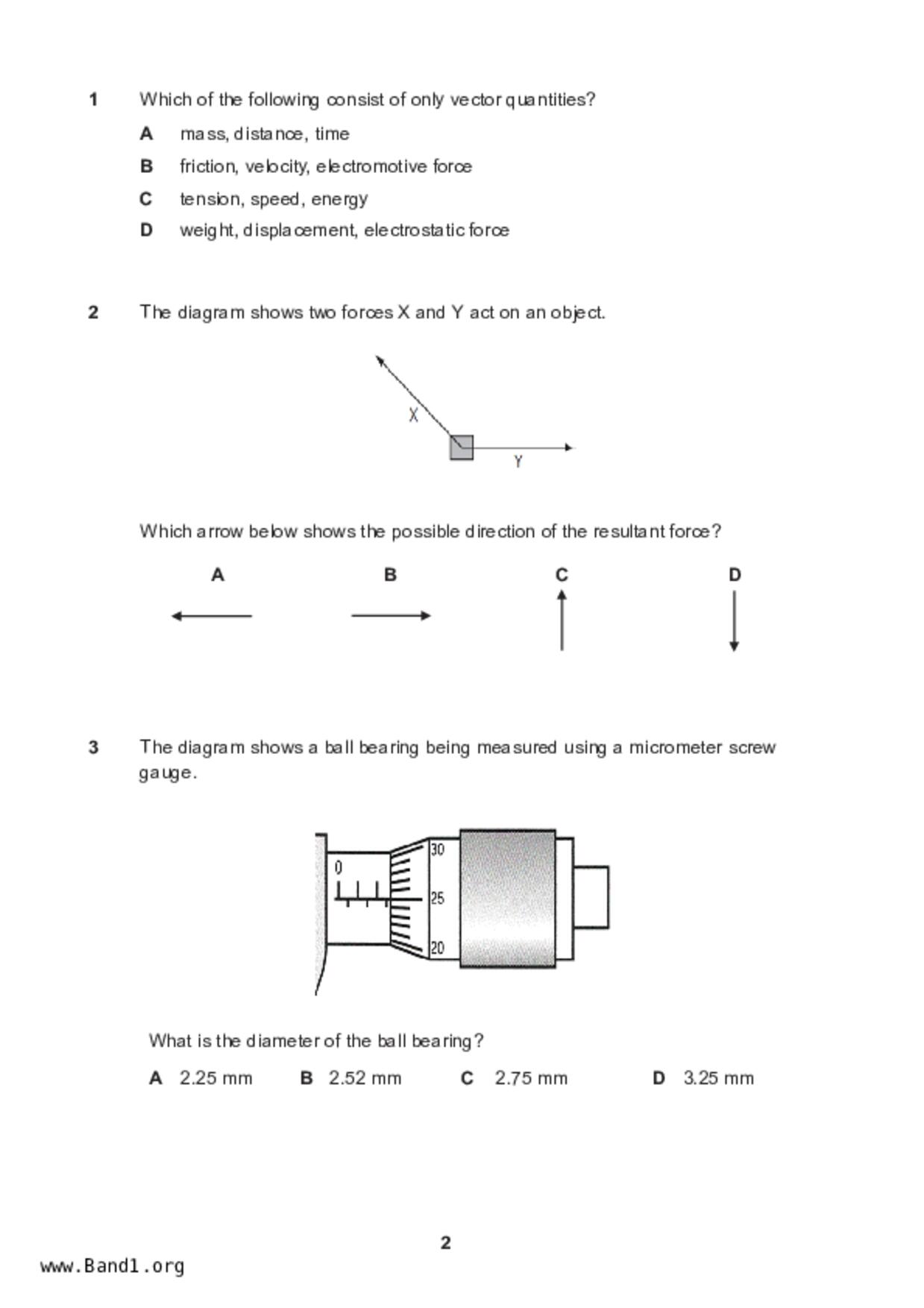 1 Which of the following consist of only vector quantities?

A mass, distance, time

B friction, velocity, electromotive force

C tension, speed, energy

D weight, displacement, electrostatic force

2 The diagram shows two forces X and Y act on an object.

X

Y

Which arrow below shows the possible direction of the resultant force?

A B C D

3 The diagram shows a ball bearing being measured using a micrometer screw gauge.

0

30

25

20

What is the diameter of the ball bearing?

A 2.25 mm B 2.52 mm C 2.75 mm D 3.25 mm

2

www.Band1.org