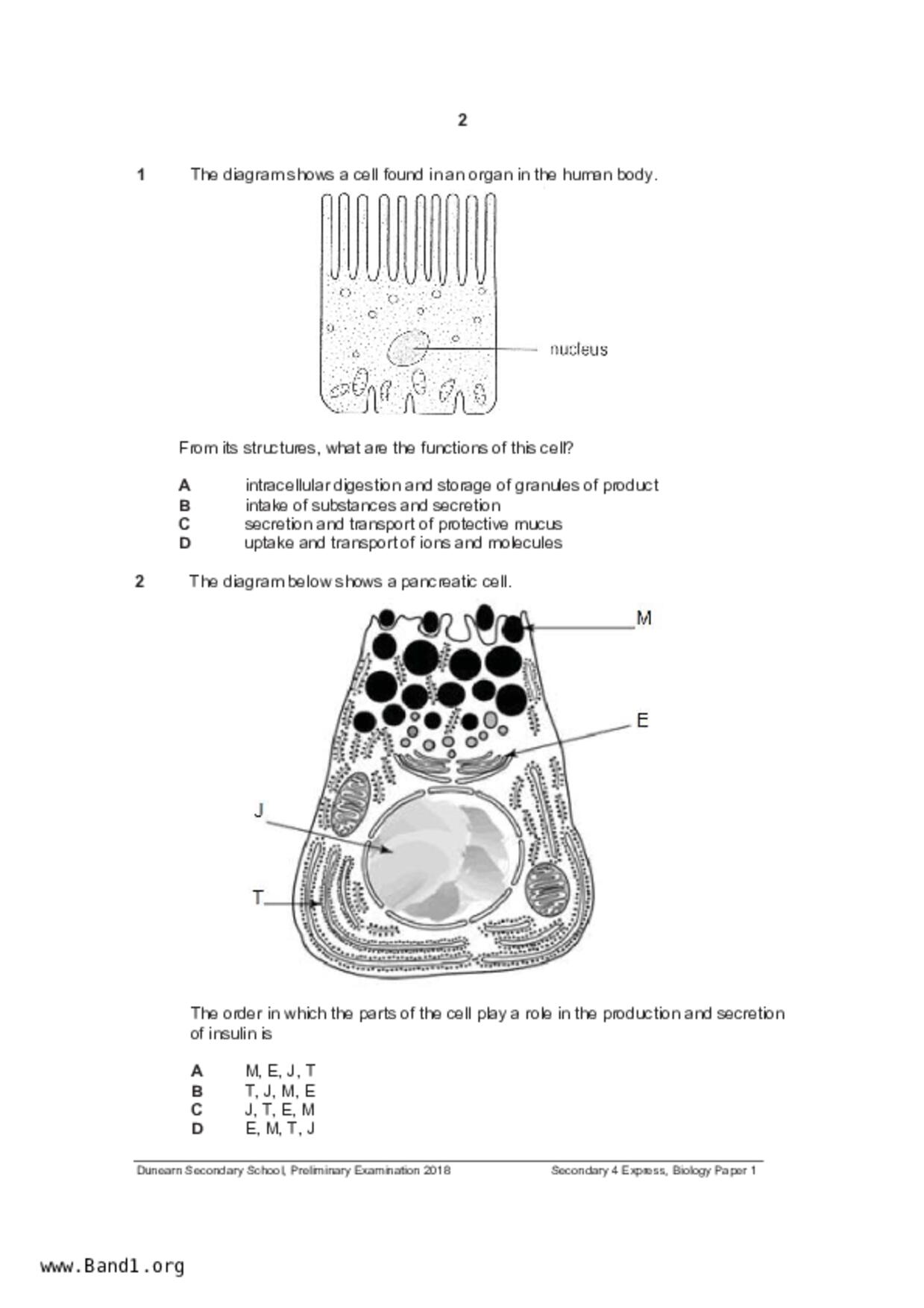 2

1 The diagram shows a cell found in an organ in the human body.

nucleus

From its structures, what are the functions of this cell?

A intracellular digestion and storage of granules of product
B intake of substances and secretion
C secretion and transport of protective mucus
D uptake and transport of ions and molecules

2 The diagram below shows a pancreatic cell.

M

E

J

T

The order in which the parts of the cell play a role in the production and secretion of insulin is

A M, E, J, T
B T, J, M, E
C J, T, E, M
D E, M, T, J

Dunearn Secondary School, Preliminary Examination 2018 Secondary 4 Express, Biology Paper 1

www.Band1.org