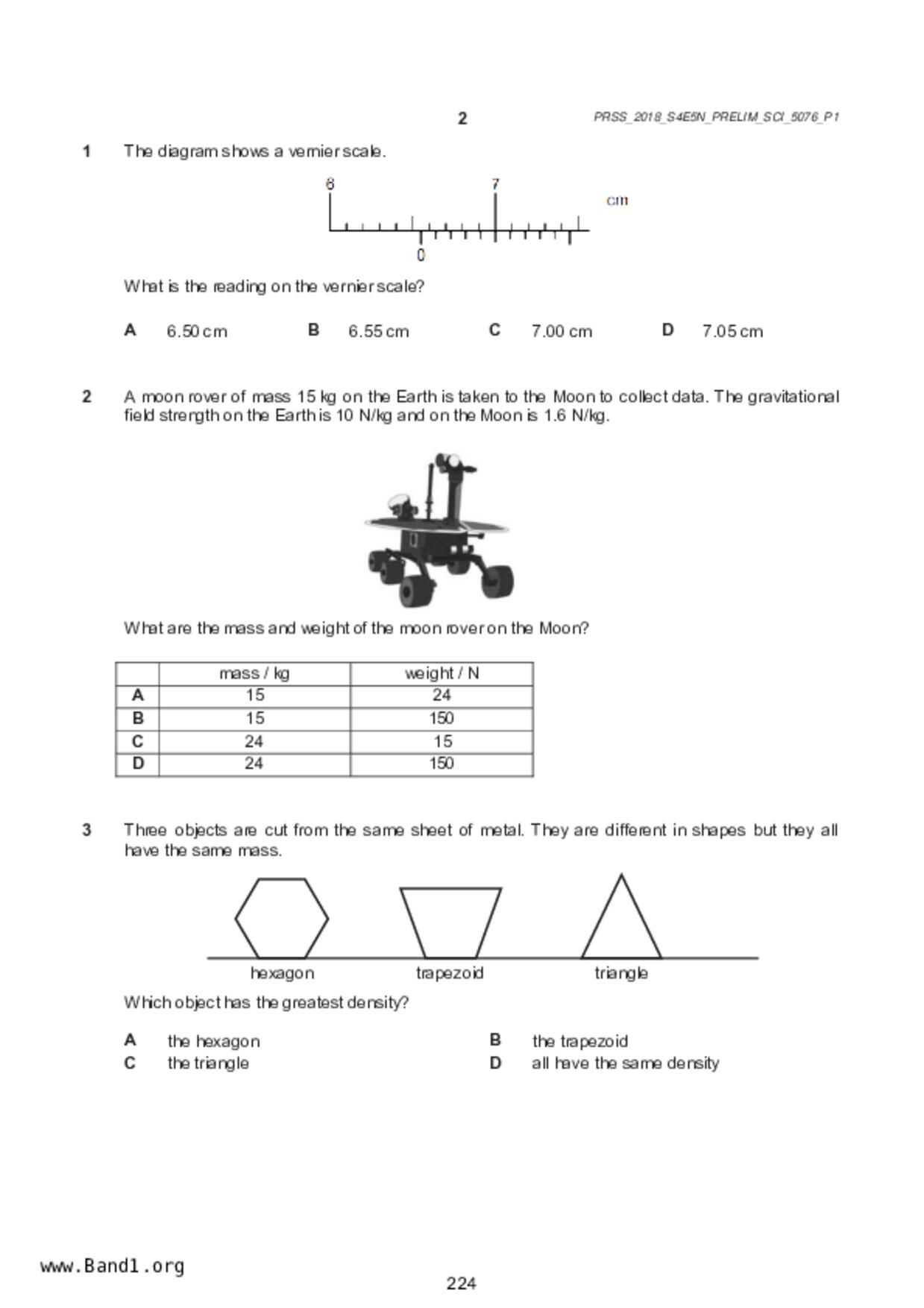 2

PRSS_2018_S4E5N_PRELIM_SCI_5076_P1

1 The diagram shows a vernier scale.

6 7 cm

0

What is the reading on the vernier scale?

A 6.50 cm B 6.55 cm C 7.00 cm D 7.05 cm

2 A moon rover of mass 15 kg on the Earth is taken to the Moon to collect data. The gravitational field strength on the Earth is 10 N/kg and on the Moon is 1.6 N/kg.

What are the mass and weight of the moon rover on the Moon?

| | mass / kg | weight / N |
|---|---|---|
| A | 15 | 24 |
| B | 15 | 150 |
| C | 24 | 15 |
| D | 24 | 150 |

3 Three objects are cut from the same sheet of metal. They are different in shapes but they all have the same mass.

hexagon trapezoid triangle

Which object has the greatest density?

A the hexagon
B the trapezoid
C the triangle
D all have the same density

www.Band1.org

224