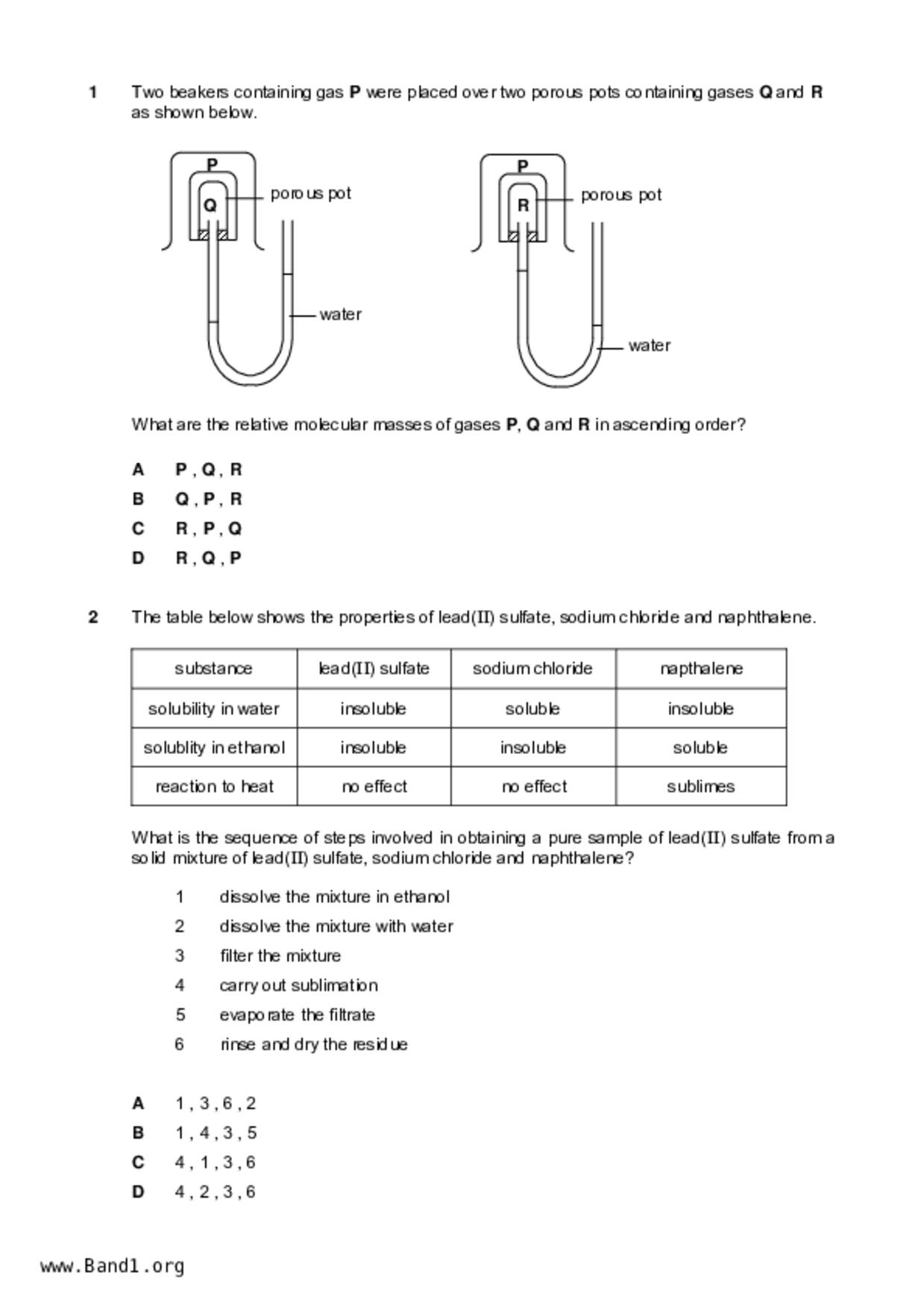 1 Two beakers containing gas **P** were placed over two porous pots containing gases **Q** and **R** as shown below.

P
Q
porous pot
water

P
R
porous pot
water

What are the relative molecular masses of gases **P**, **Q** and **R** in ascending order?

**A** **P** , **Q** , **R**
**B** **Q** , **P** , **R**
**C** **R** , **P** , **Q**
**D** **R** , **Q** , **P**

2 The table below shows the properties of lead(II) sulfate, sodium chloride and naphthalene.

| substance | lead(II) sulfate | sodium chloride | napthalene |
|---|---|---|---|
| solubility in water | insoluble | soluble | insoluble |
| solublity in ethanol | insoluble | insoluble | soluble |
| reaction to heat | no effect | no effect | sublimes |

What is the sequence of steps involved in obtaining a pure sample of lead(II) sulfate from a solid mixture of lead(II) sulfate, sodium chloride and naphthalene?

1 dissolve the mixture in ethanol
2 dissolve the mixture with water
3 filter the mixture
4 carry out sublimation
5 evaporate the filtrate
6 rinse and dry the residue

**A** 1 , 3 , 6 , 2
**B** 1 , 4 , 3 , 5
**C** 4 , 1 , 3 , 6
**D** 4 , 2 , 3 , 6

www.Band1.org