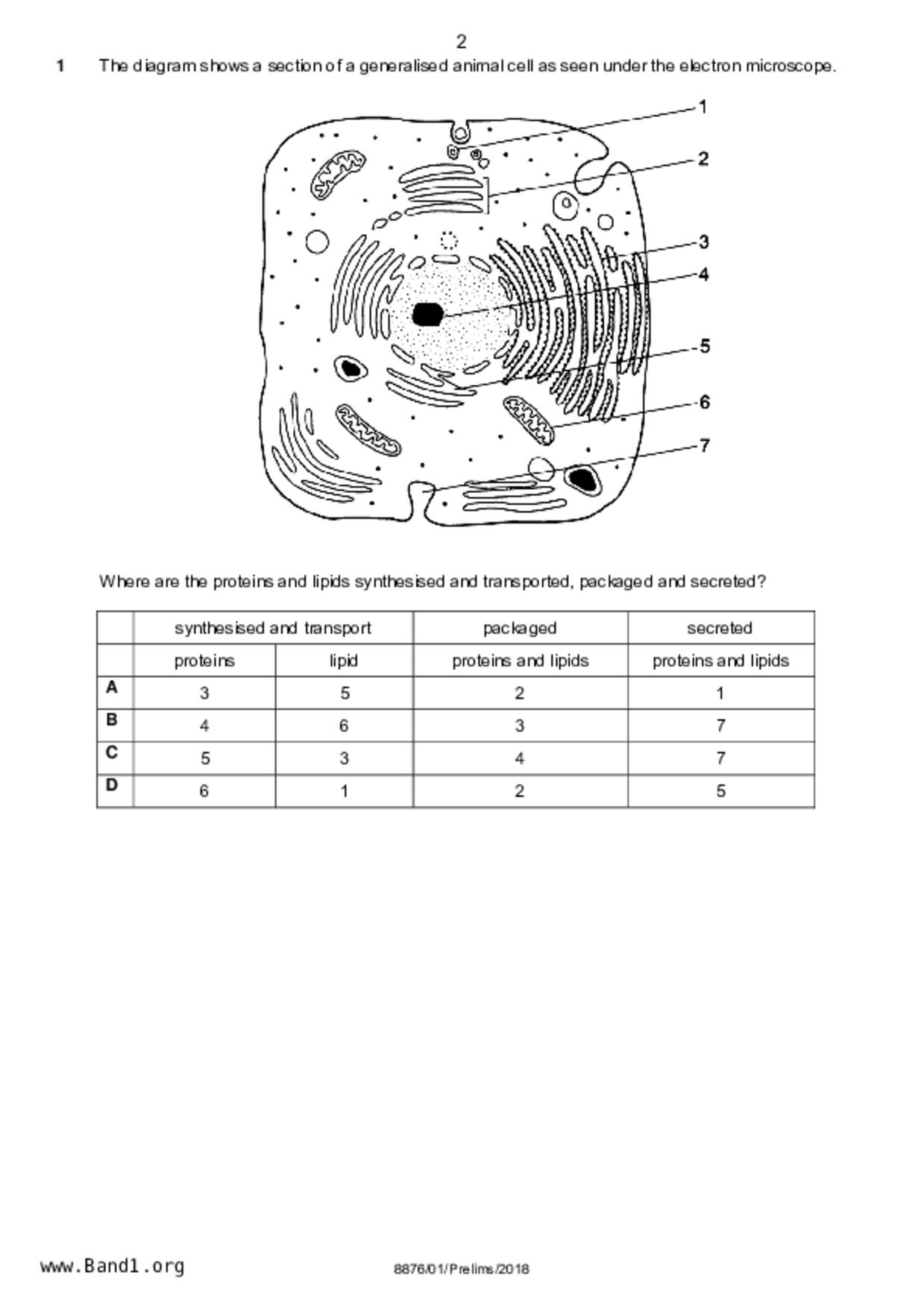 2

1 The diagram shows a section of a generalised animal cell as seen under the electron microscope.

1
2
3
4
5
6
7

Where are the proteins and lipids synthesised and transported, packaged and secreted?

| | synthesised and transport | | packaged | secreted |
|---|---|---|---|---|
| | proteins | lipid | proteins and lipids | proteins and lipids |
| A | 3 | 5 | 2 | 1 |
| B | 4 | 6 | 3 | 7 |
| C | 5 | 3 | 4 | 7 |
| D | 6 | 1 | 2 | 5 |

www.Band1.org

8876/01/Prelims/2018